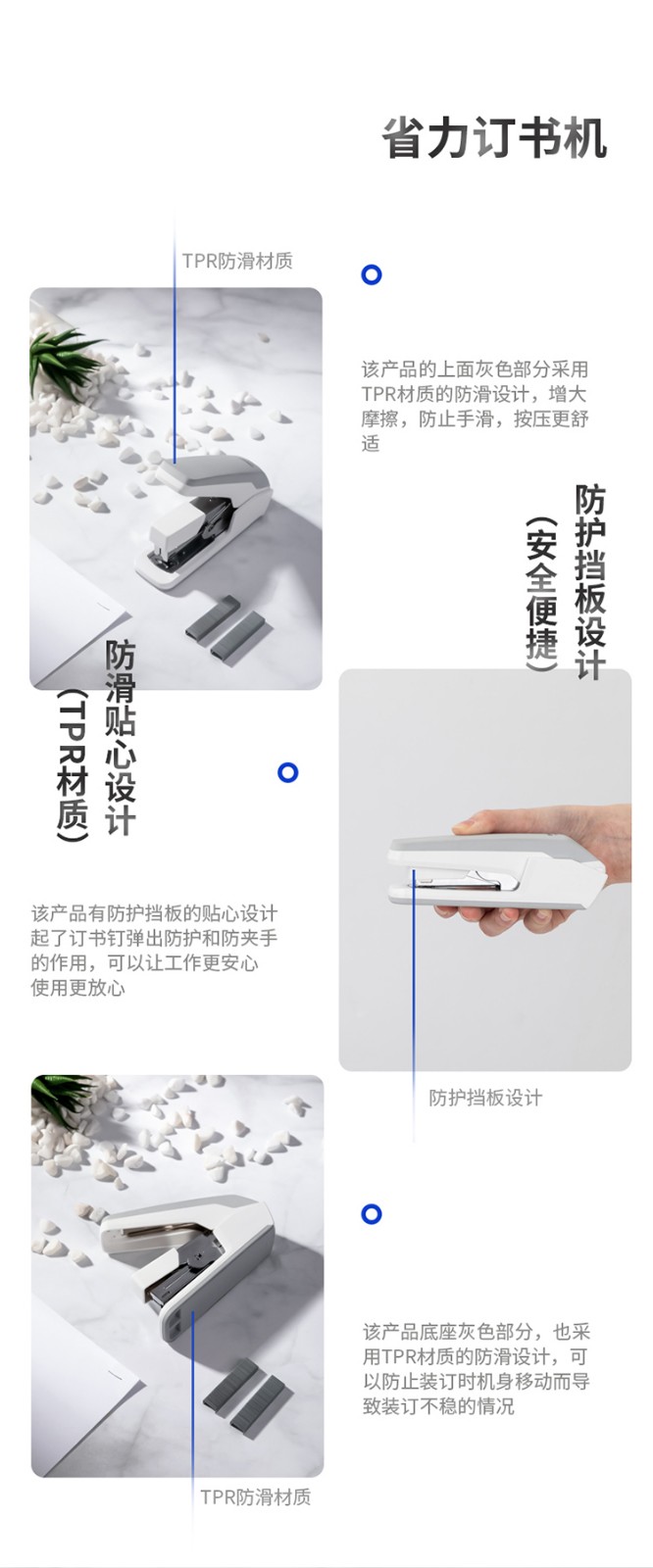 省力订书机

TPR防滑材质

该产品的上面灰色部分采用TPR材质的防滑设计，增大摩擦，防止手滑，按压更舒适

防护挡板设计

（安全便捷）

防滑贴心设计

（TPR材质）

该产品有防护挡板的贴心设计起了订书钉弹出防护和防夹手的作用，可以让工作更安心使用更放心

防护挡板设计

该产品底座灰色部分，也采用TPR材质的防滑设计，可以防止装订时机身移动而导致装订不稳的情况

TPR防滑材质